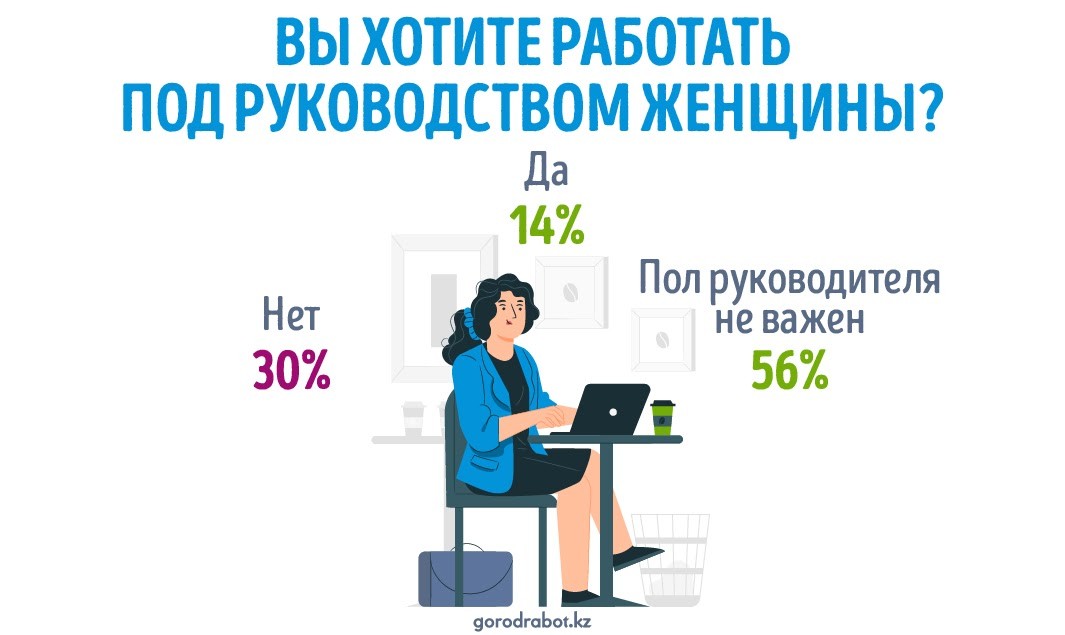 ВЫ ХОТИТЕ РАБОТАТЬ ПОД РУКОВОДСТВОМ ЖЕНЩИНЫ?

Да
14%

Нет
30%

Пол руководителя не важен
56%

gorodrabot.kz